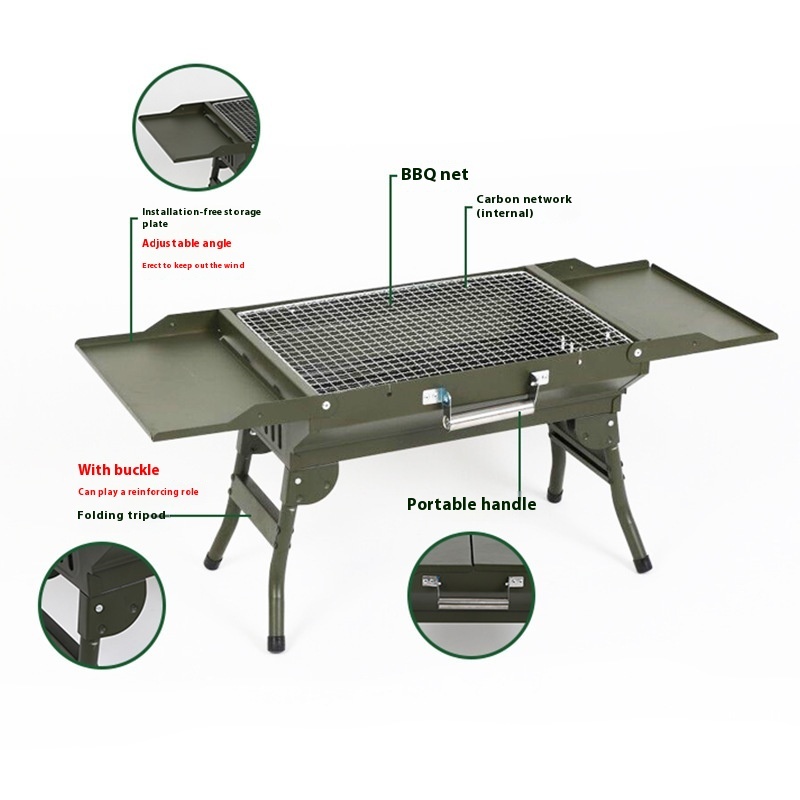 BBQ net

Carbon network (internal)

Installation-free storage plate

Adjustable angle

Erect to keep out the wind

With buckle

Can play a reinforcing role

Folding tripod

Portable handle