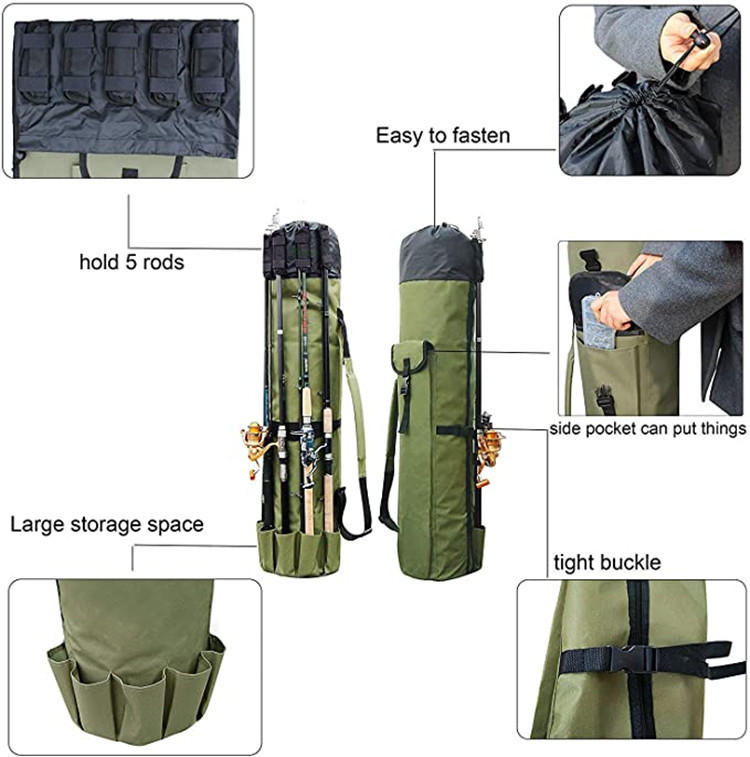 Easy to fasten

hold 5 rods

side pocket can put things

Large storage space

tight buckle